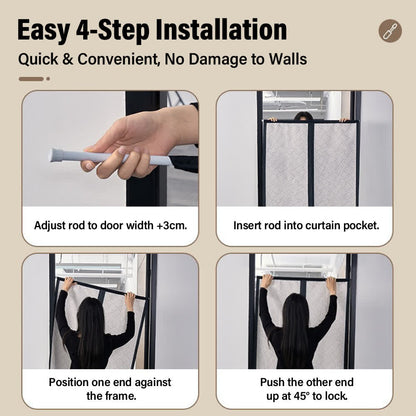 Easy 4-Step Installation

Quick & Convenient, No Damage to Walls

Adjust rod to door width +3cm.

Insert rod into curtain pocket.

Position one end against the frame.

Push the other end up at 45° to lock.