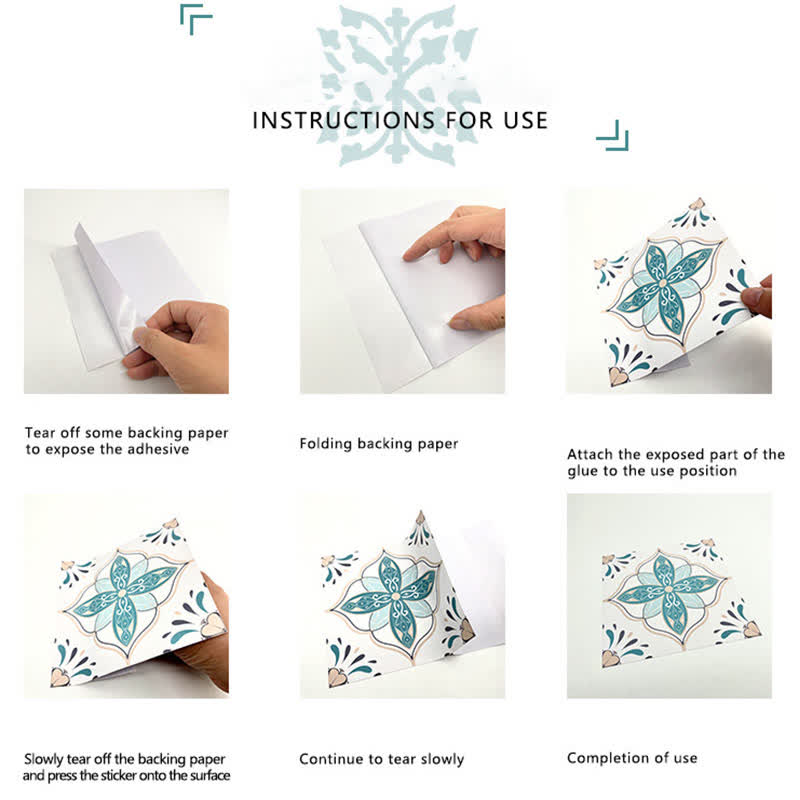 INSTRUCTIONS FOR USE

Tear off some backing paper to expose the adhesive

Folding backing paper

Attach the exposed part of the glue to the use position

Slowly tear off the backing paper and press the sticker onto the surface

Continue to tear slowly

Completion of use